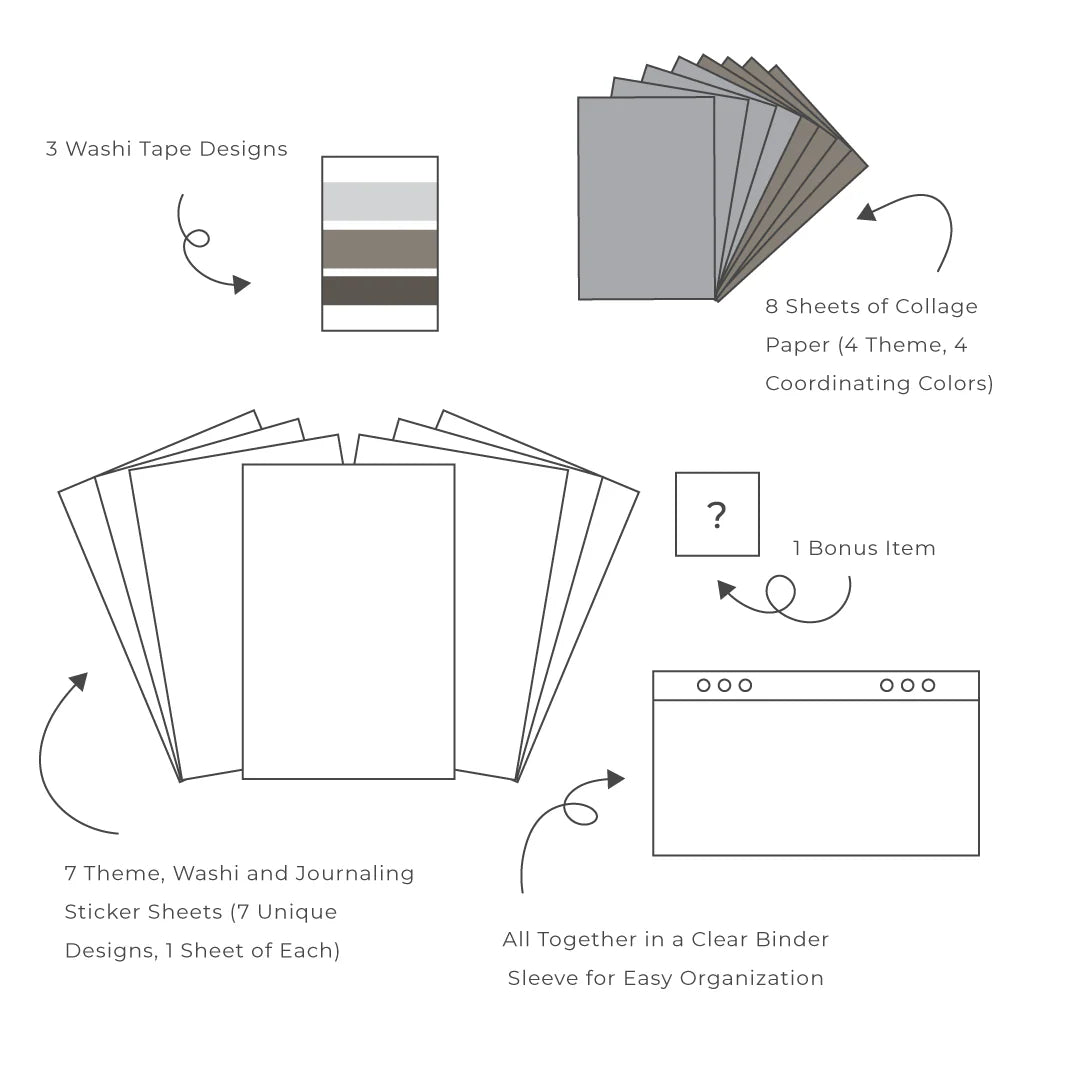 3 Washi Tape Designs

8 Sheets of Collage Paper (4 Theme, 4 Coordinating Colors)

?

1 Bonus Item

7 Theme, Washi and Journaling Sticker Sheets (7 Unique Designs, 1 Sheet of Each)

All Together in a Clear Binder Sleeve for Easy Organization